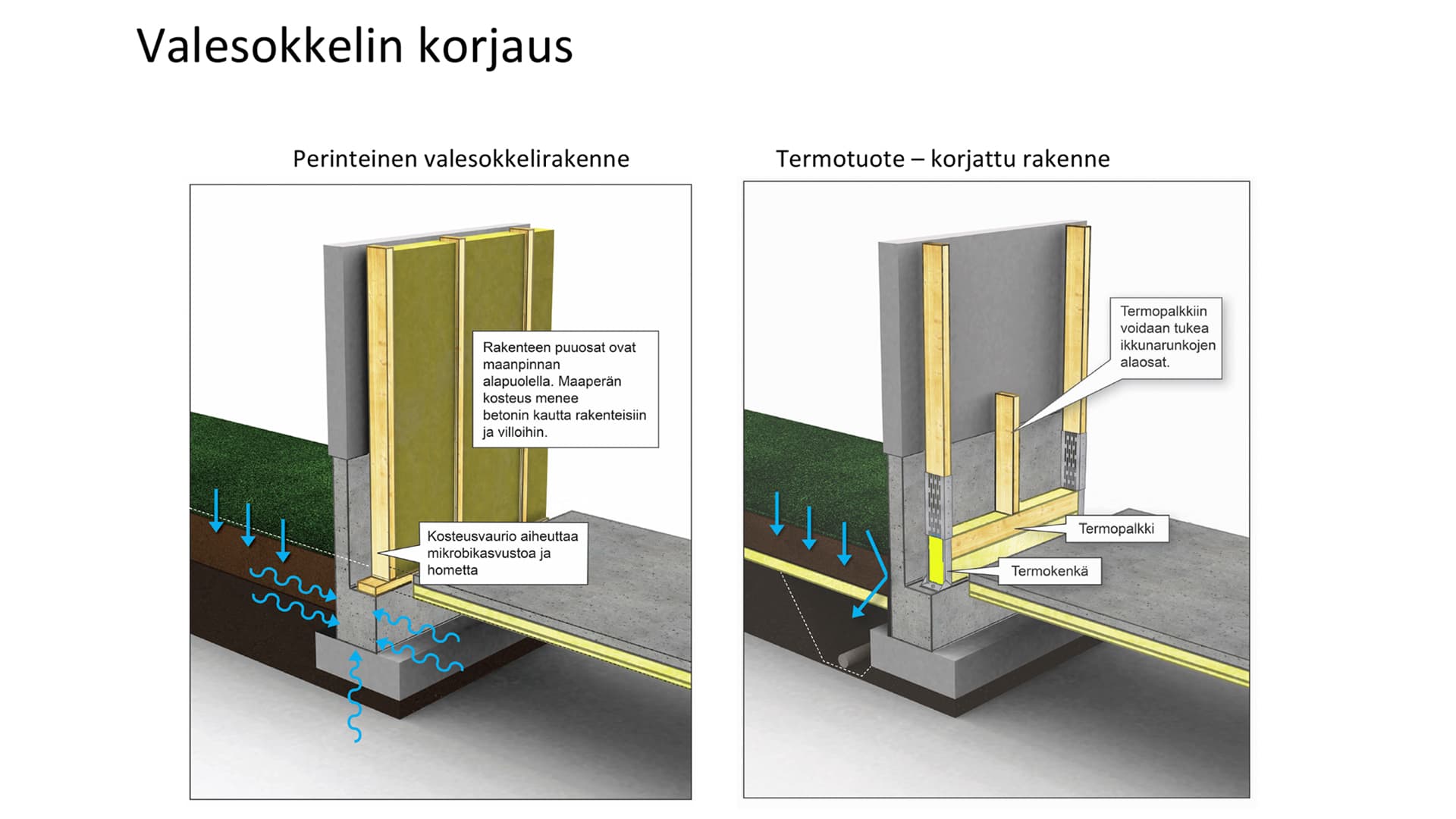 Valesokkelin korjaus

Perinteinen valesokkelirakenne

Rakenteen puuosat ovat maanpinnan alapuolella. Maaperän kosteus menee betonin kautta rakenteisiin ja villoihin.

Kosteusvaurio aiheuttaa mikrobikasvustoa ja hometta

Termotuote – korjattu rakenne

Termopalkkiin voidaan tukea ikkunarunkojen alaosat.

Termopalkki

Termokenkä