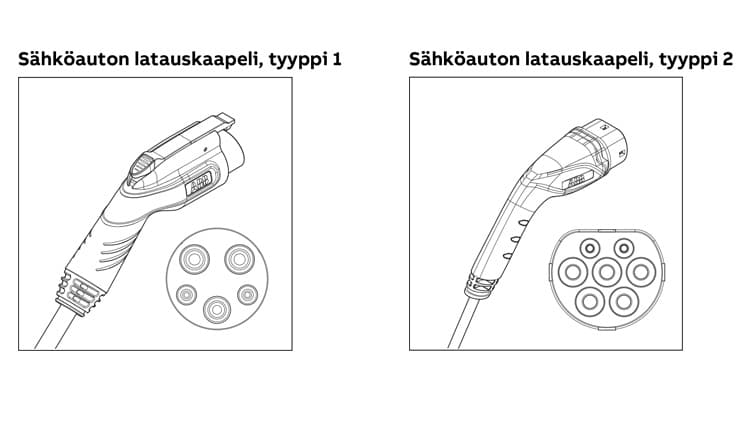 Sähköauton latauskaapeli, tyyppi 1

Sähköauton latauskaapeli, tyyppi 2