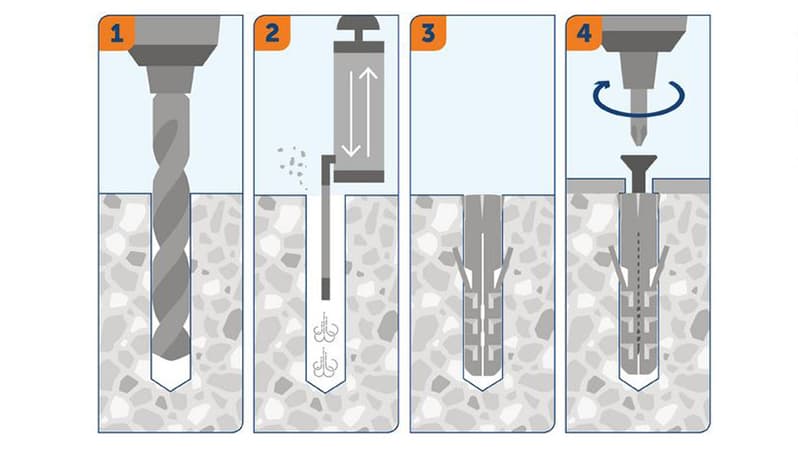 1

2

3

4