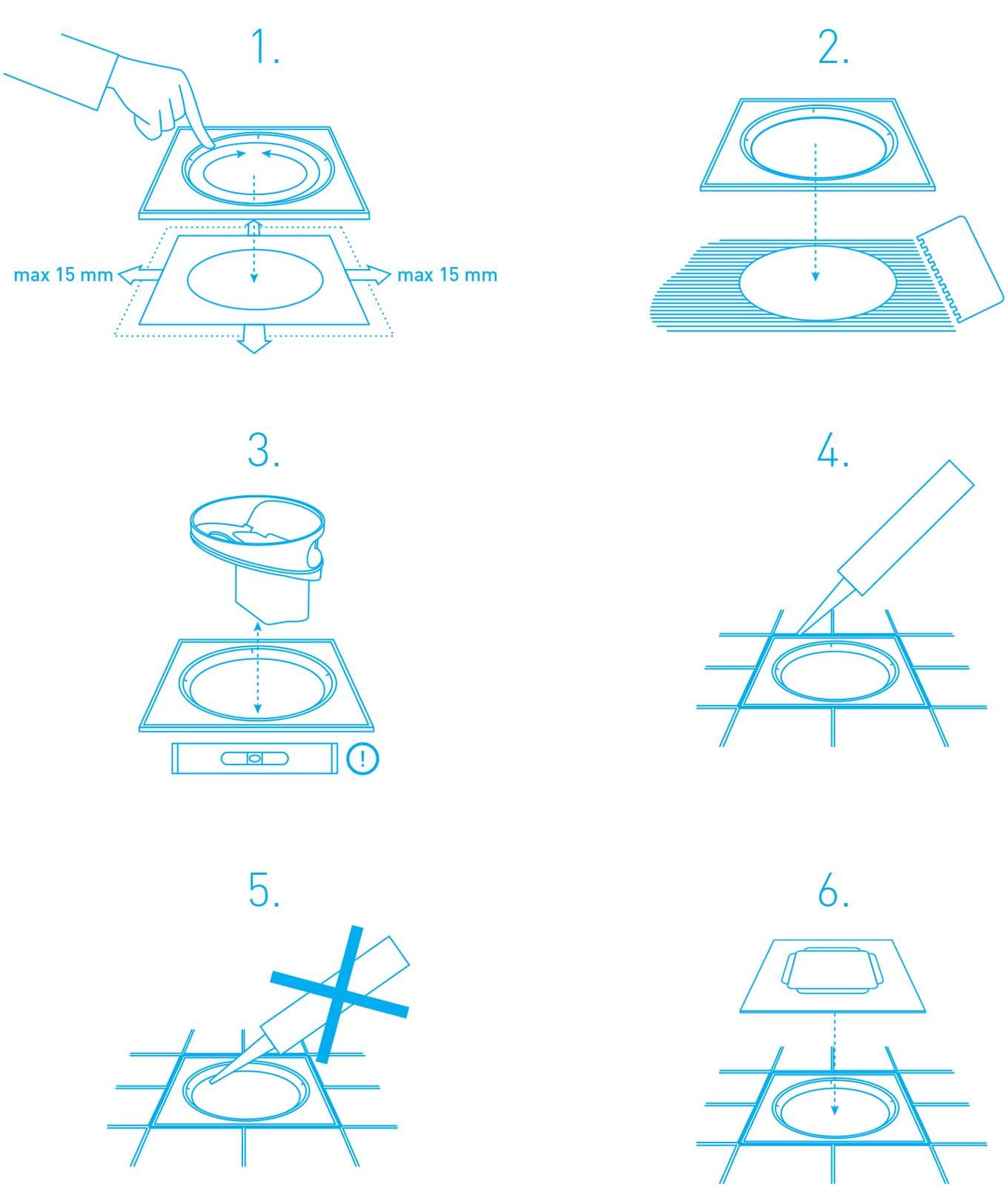 1.

max 15 mm

max 15 mm

2.

3.

!

4.

5.

6.