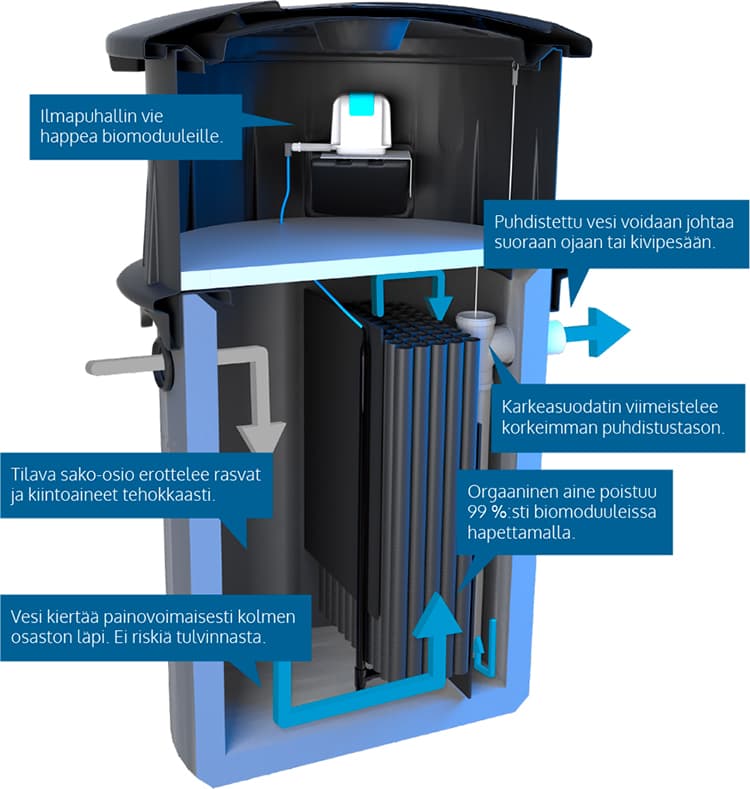 Ilmapuhallin vie happea biomoduuleille.

Puhdistettu vesi voidaan johtaa suoraan ojaan tai kivipesään.

Karkeasuodatin viimeistelee korkeimman puhdistustason.

Tilava sako-osio erottelee rasvat ja kiintoaineet tehokkaasti.

Orgaaninen aine poistuu 99 %:sti biomoduuleissa hapettamalla.

Vesi kiertää painovoimaisesti kolmen osaston läpi. Ei riskiä tulvinnasta.