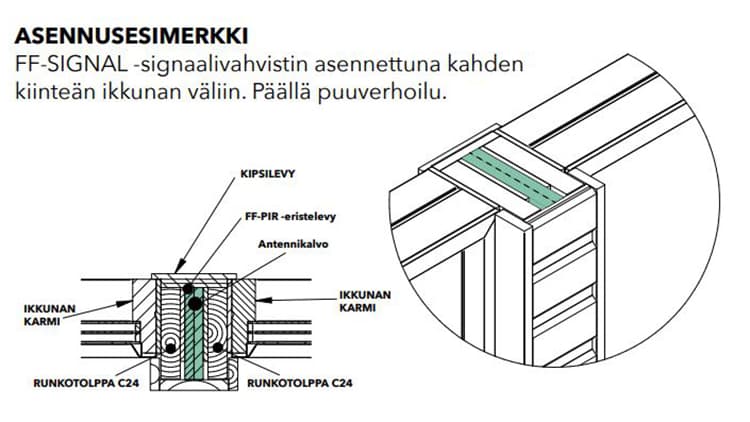 ASENNUSESIMERKKI
FF-SIGNAL -signaalivahvistin asennettuna kahden kiinteän ikkunan väliin. Päällä puuverhoilu.

KIPSILEVY

FF-PIR -eristelevy

Antennikalvo

IKKUNAN KARMI

IKKUNAN KARMI

RUNKOTOLPPA C24

RUNKOTOLPPA C24