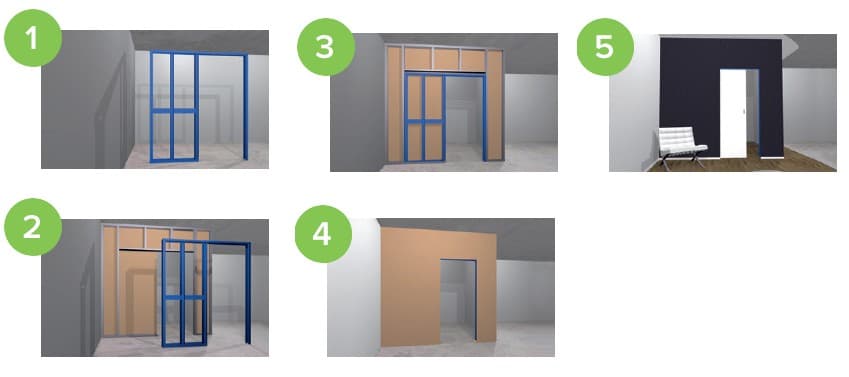 1

3

5

2

4