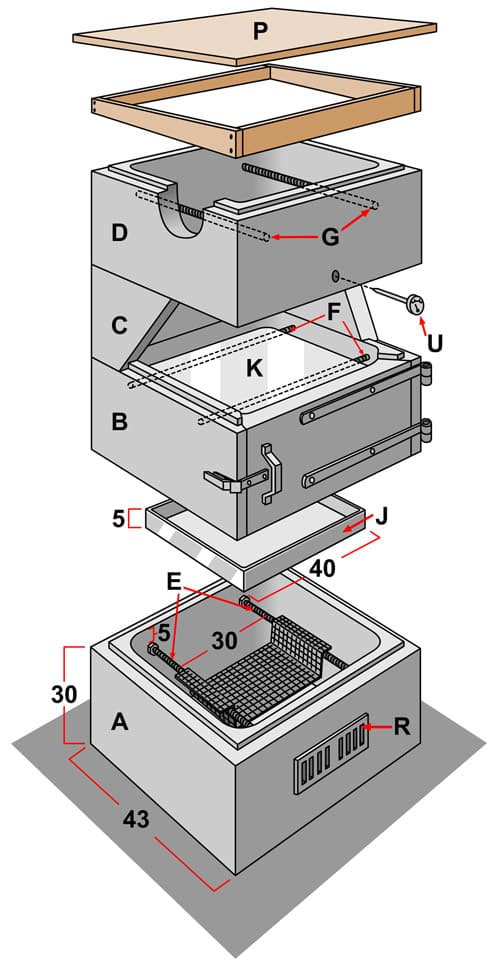 P

D

G

C

F

U

K

B

5

J

40

E

5

30

30

A

R

43